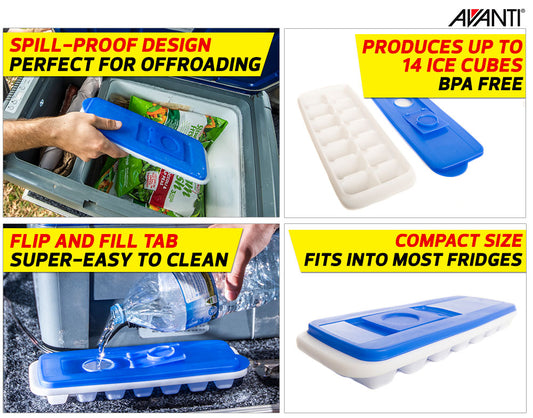 AVANTI®

SPILL-PROOF DESIGN
PERFECT FOR OFFROADING

PRODUCES UP TO
14 ICE CUBES
BPA FREE

FLIP AND FILL TAB
SUPER-EASY TO CLEAN

COMPACT SIZE
FITS INTO MOST FRIDGES